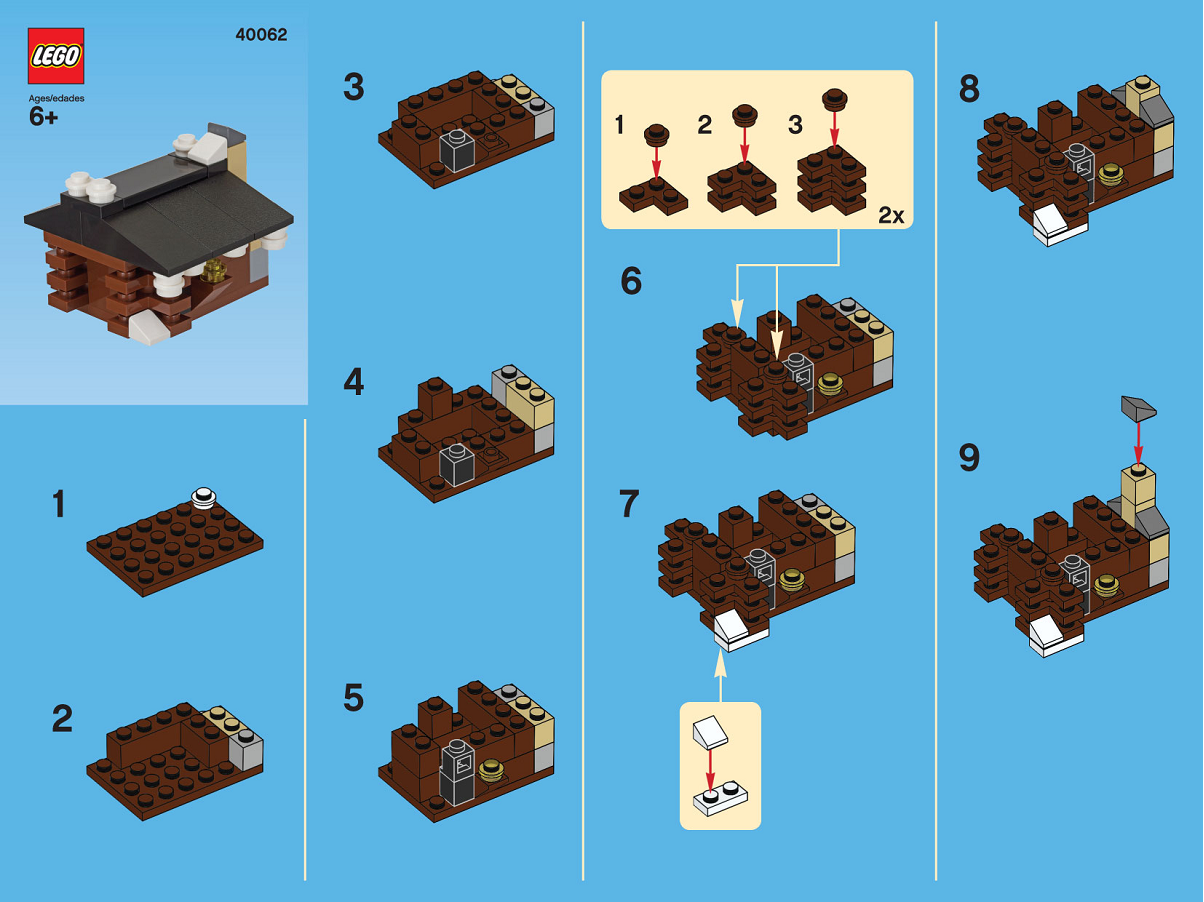 LEGO

40062

Ages/edades
6+

1

2

3

4

5

1

2

3

2x

6

7

8

9